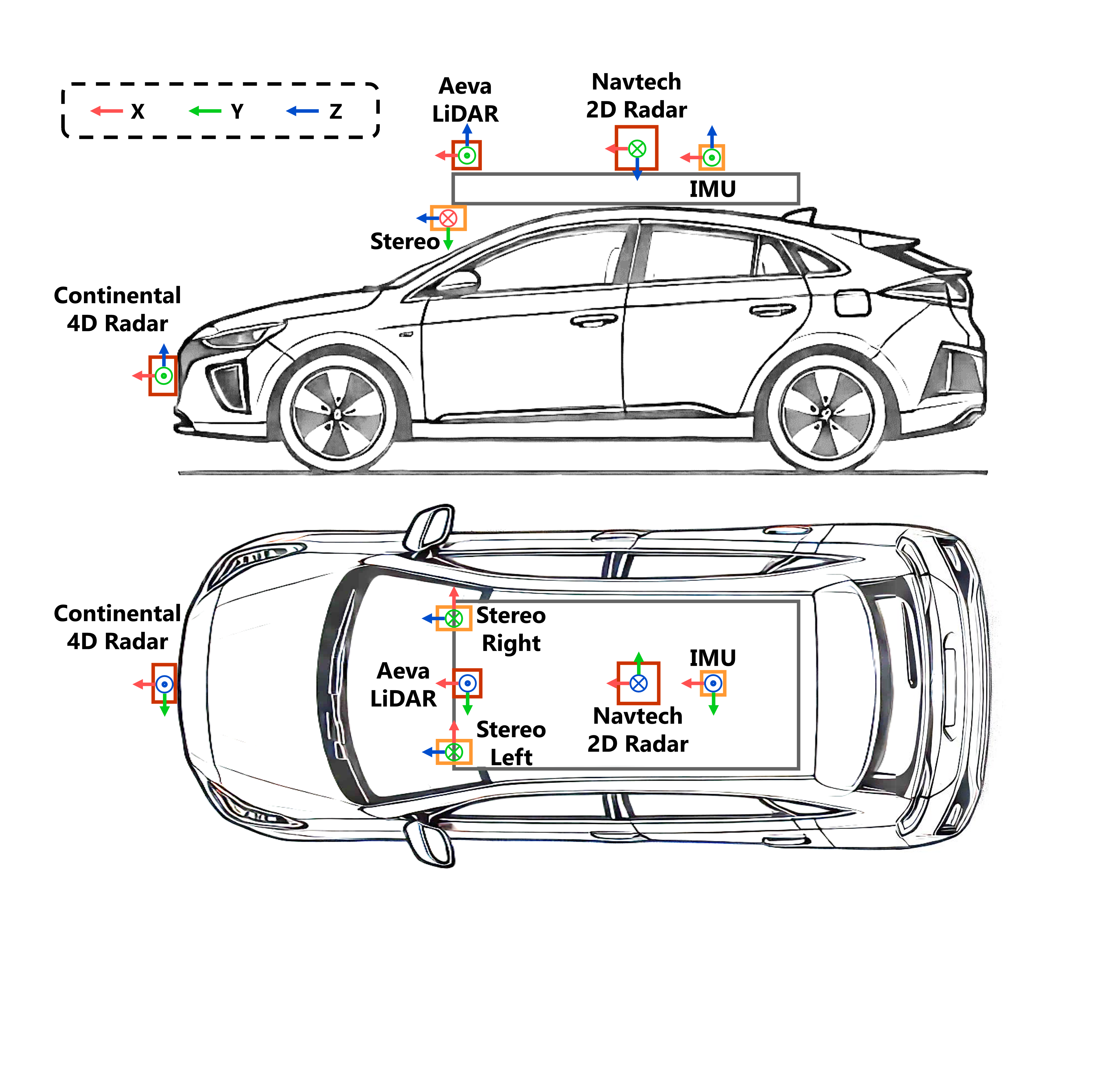 X Y Z

Aeva LiDAR

Navtech 2D Radar

IMU

Stereo

Continental 4D Radar

Continental 4D Radar

Stereo Right

Aeva LiDAR

IMU

Navtech 2D Radar

Stereo Left